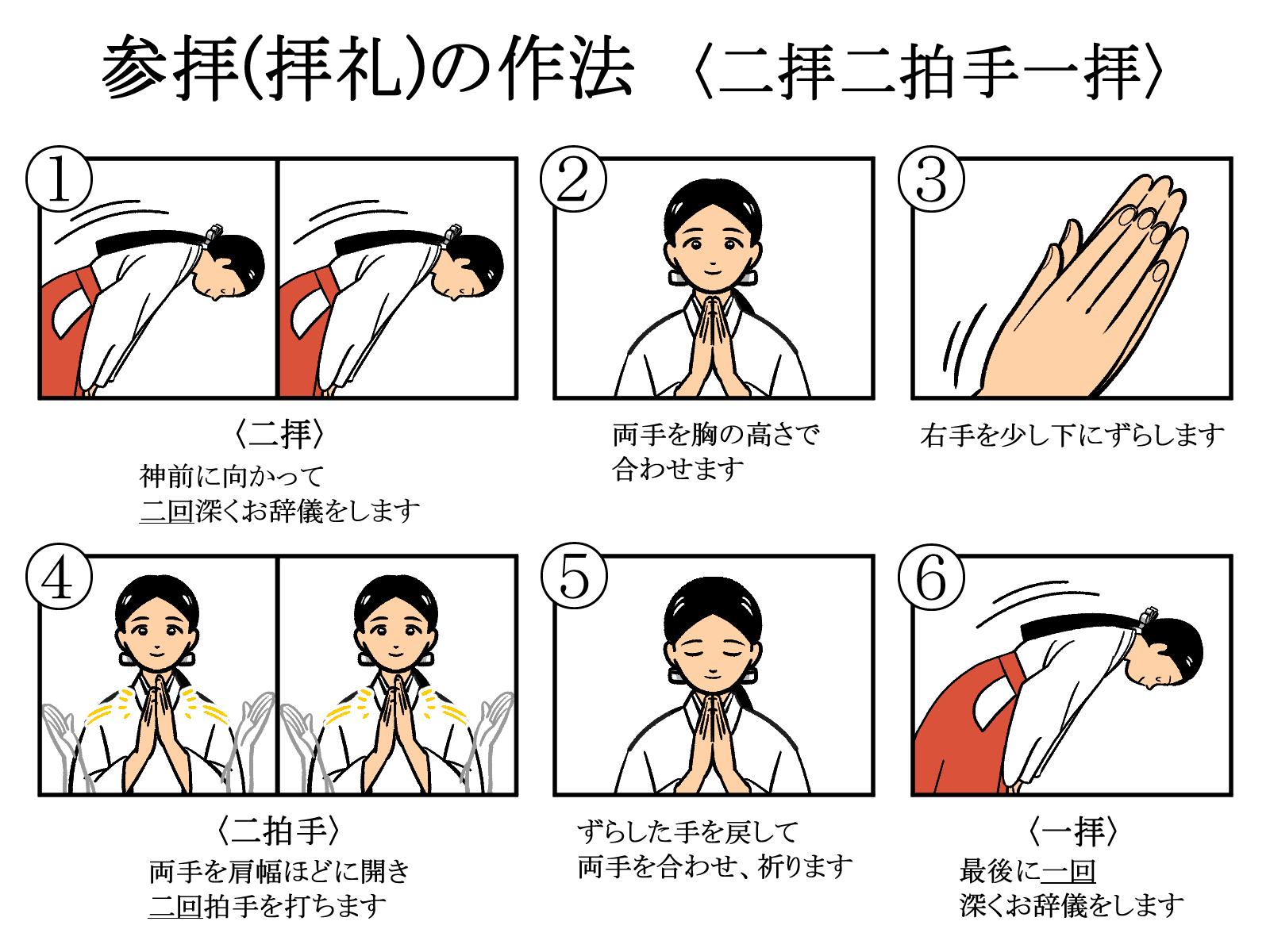 参拝(拝礼)の作法　〈二拝二拍手一拝〉

①

〈二拝〉
神前に向かって
二回深くお辞儀をします

②

両手を胸の高さで
合わせます

③

右手を少し下にずらします

④

〈二拍手〉
両手を肩幅ほどに開き
二回拍手を打ちます

⑤

ずらした手を戻して
両手を合わせ、祈ります

⑥

〈一拝〉
最後に一回
深くお辞儀をします