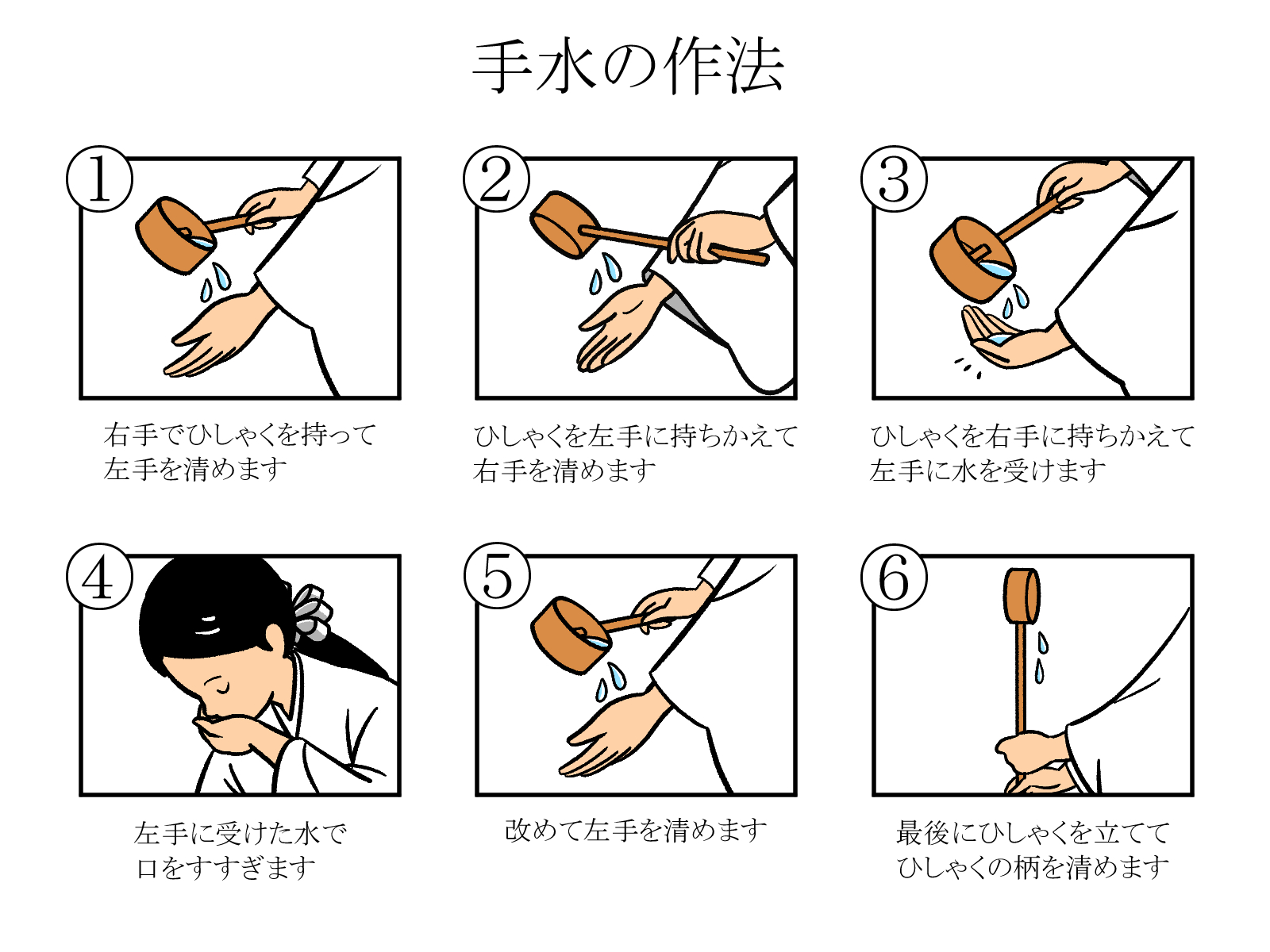 手水の作法

①
右手でひしゃくを持って
左手を清めます

②
ひしゃくを左手に持ちかえて
右手を清めます

③
ひしゃくを右手に持ちかえて
左手に水を受けます

④
左手に受けた水で
口をすすぎます

⑤
改めて左手を清めます

⑥
最後にひしゃくを立てて
ひしゃくの柄を清めます